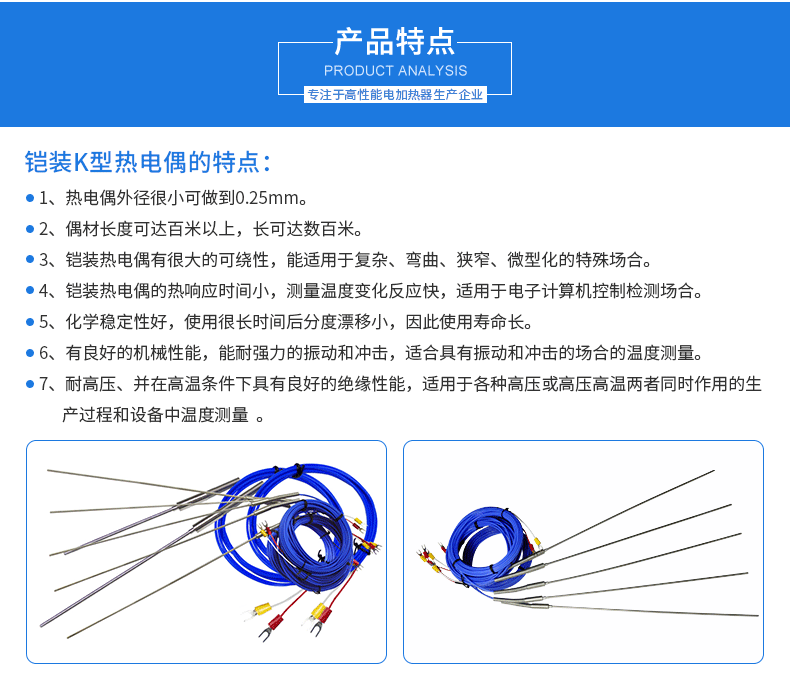 产品特点
PRODUCT ANALYSIS
专注于高性能电加热器生产企业

铠装K型热电偶的特点：

1、热电偶外径很小可做到0.25mm。

2、偶材长度可达百米以上，长可达数百米。

3、铠装热电偶有很大的可绕性，能适用于复杂、弯曲、狭窄、微型化的特殊场合。

4、铠装热电偶的热响应时间小，测量温度变化反应快，适用于电子计算机控制检测场合。

5、化学稳定性好，使用很长时间后分度漂移小，因此使用寿命长。

6、有良好的机械性能，能耐强力的振动和冲击，适合具有振动和冲击的场合的温度测量。

7、耐高压、并在高温条件下具有良好的绝缘性能，适用于各种高压或高压高温两者同时作用的生产过程和设备中温度测量 。